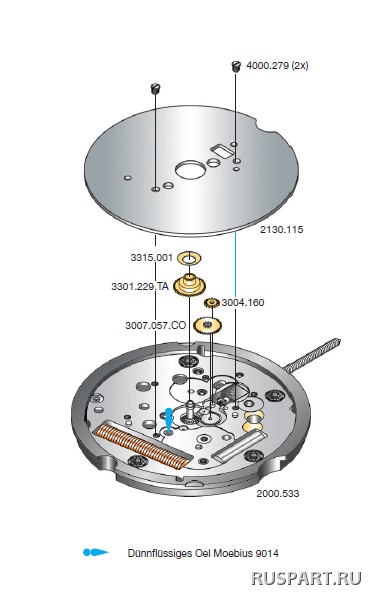 4000.279 (2x)

2130.115

3315.001

3301.229.TA

3004.160

3007.057.CO

2000.533

Dünnflüssiges Oel Moebius 9014

RUSPART.RU